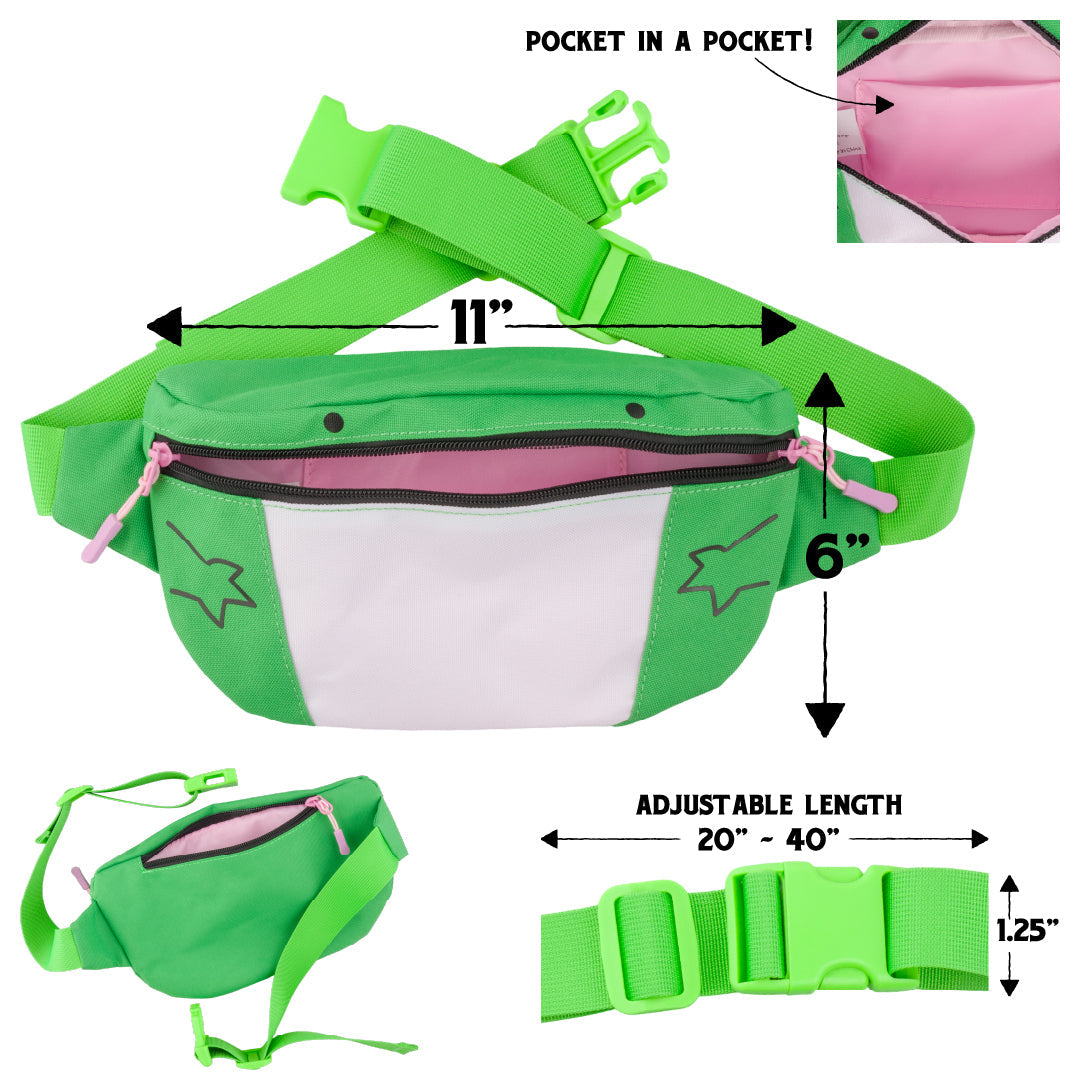 POCKET IN A POCKET!

11"

6"

ADJUSTABLE LENGTH
20" ~ 40"

1.25"